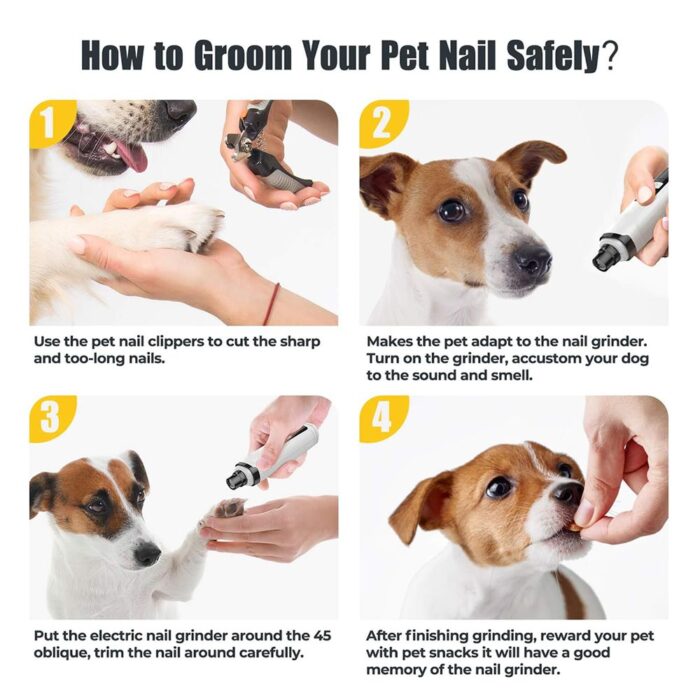 How to Groom Your Pet Nail Safely?

1

Use the pet nail clippers to cut the sharp and too-long nails.

2

Makes the pet adapt to the nail grinder. Turn on the grinder, accustom your dog to the sound and smell.

3

Put the electric nail grinder around the 45 oblique, trim the nail around carefully.

4

After finishing grinding, reward your pet with pet snacks it will have a good memory of the nail grinder.